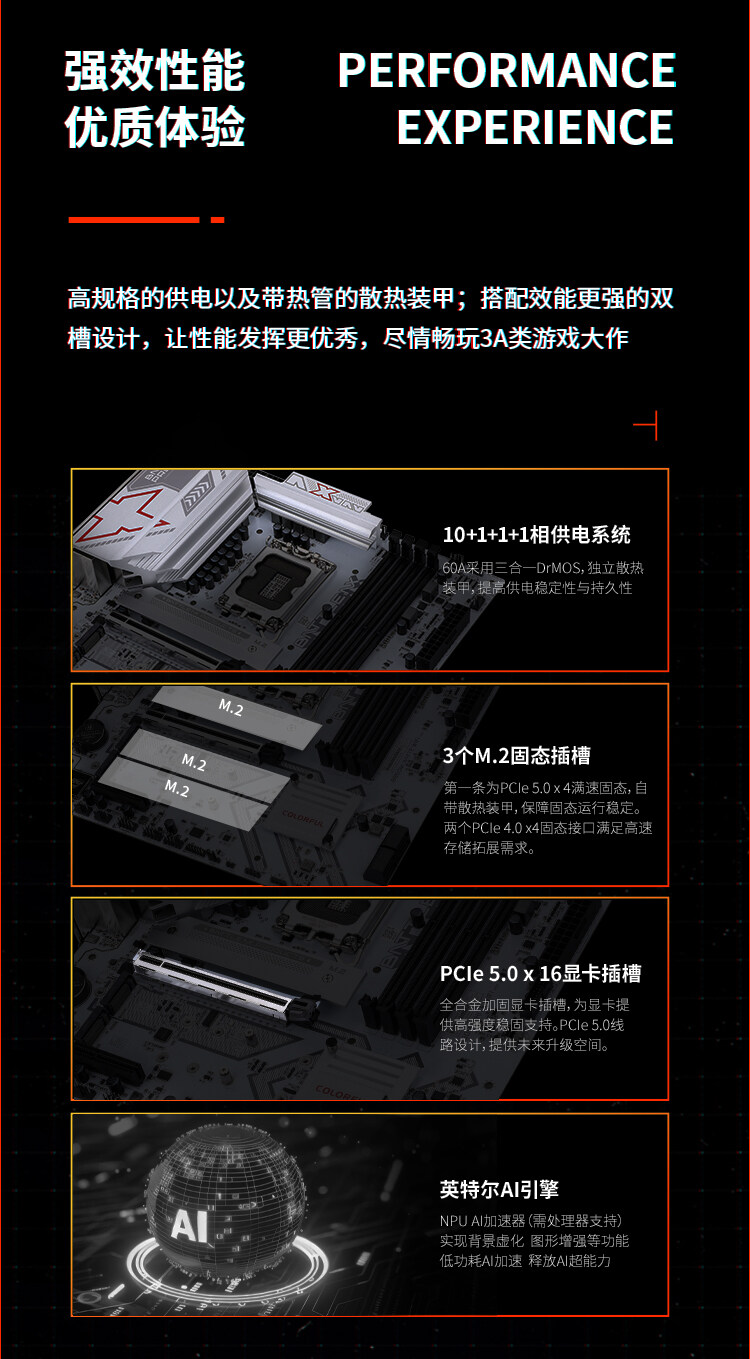 强效性能
优质体验

PERFORMANCE
EXPERIENCE

高规格的供电以及带热管的散热装甲；搭配效能更强的双槽设计，让性能发挥更优秀，尽情畅玩3A类游戏大作

10+1+1+1相供电系统

60A采用三合一DrMOS，独立散热装甲，提高供电稳定性与持久性

M.2
M.2
M.2

3个M.2固态插槽

第一条为PCIe 5.0 x 4满速固态，自带散热装甲，保障固态运行稳定。两个PCIe 4.0 x4固态接口满足高速存储拓展需求。

PCIe 5.0 x 16显卡插槽

全合金加固显卡插槽，为显卡提供高强度稳固支持。PCIe 5.0线路设计，提供未来升级空间。

AI

英特尔AI引擎

NPU AI加速器（需处理器支持）
实现背景虚化 图形增强等功能
低功耗AI加速 释放AI超能力